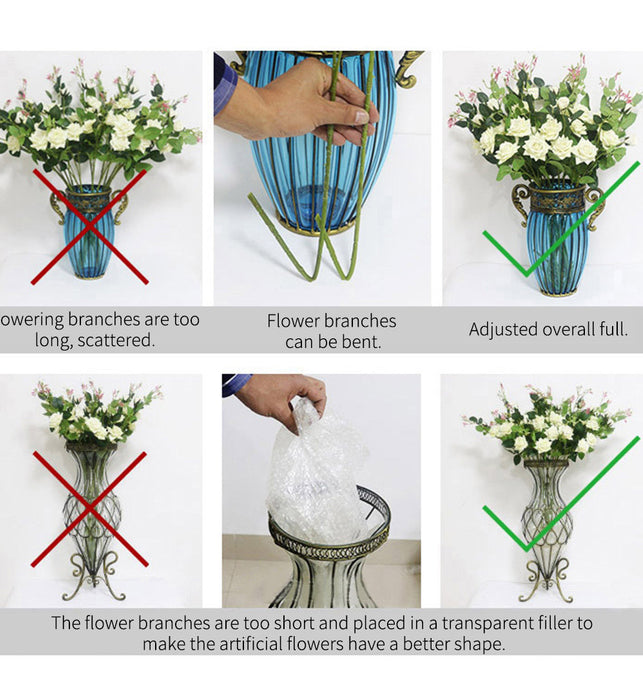 owering branches are too long, scattered.

Flower branches can be bent.

Adjusted overall full.

The flower branches are too short and placed in a transparent filler to make the artificial flowers have a better shape.